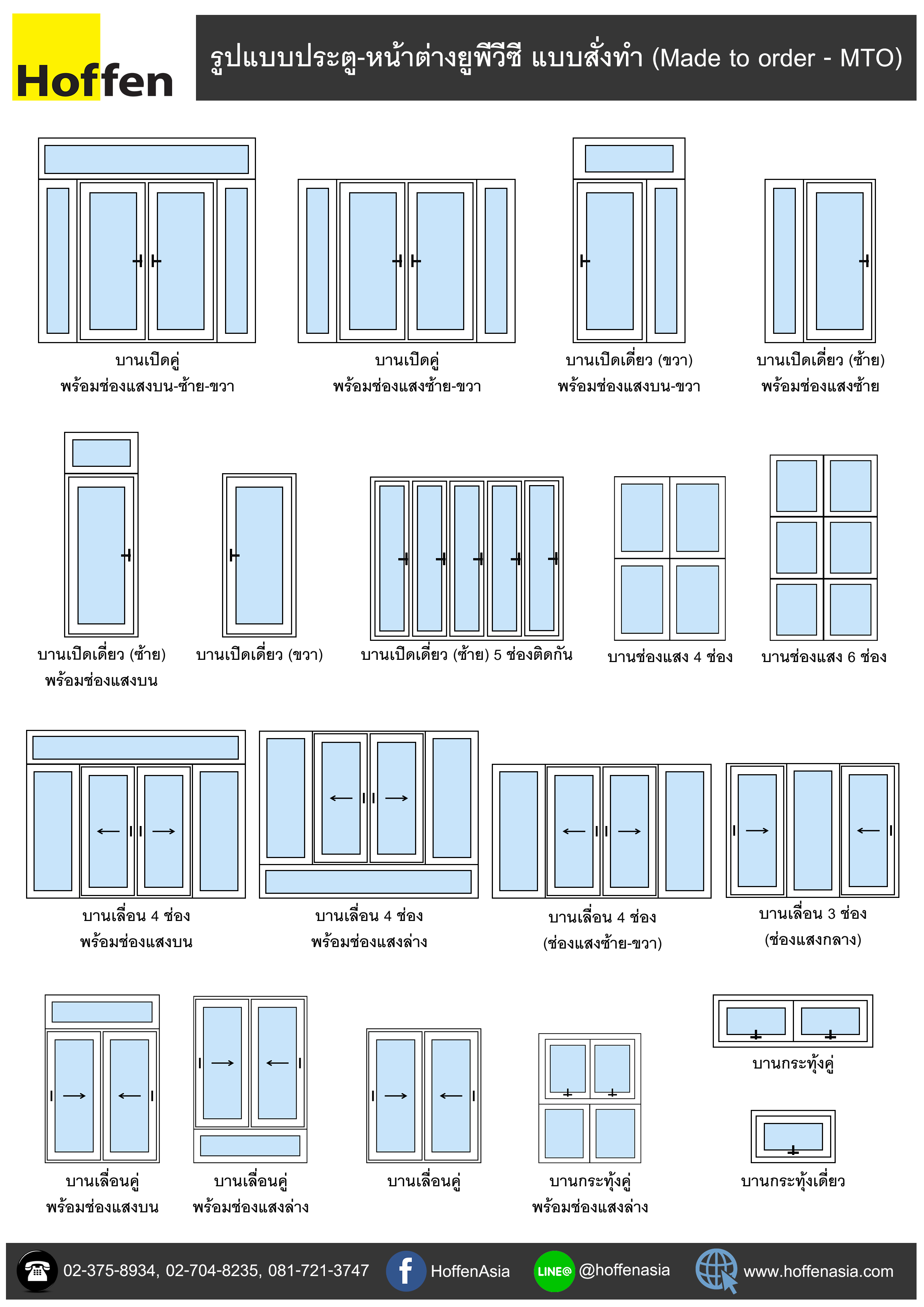 Hoffen

รูปแบบประตู-หน้าต่างยูพีวีซี แบบสั่งทำ (Made to order - MTO)

บานเปิดคู่
พร้อมช่องแสงบน-ซ้าย-ขวา

บานเปิดคู่
พร้อมช่องแสงซ้าย-ขวา

บานเปิดเดี่ยว (ขวา)
พร้อมช่องแสงบน-ขวา

บานเปิดเดี่ยว (ซ้าย)
พร้อมช่องแสงซ้าย

บานเปิดเดี่ยว (ซ้าย)
พร้อมช่องแสงบน

บานเปิดเดี่ยว (ขวา)

บานเปิดเดี่ยว (ซ้าย) 5 ช่องติดกัน

บานช่องแสง 4 ช่อง

บานช่องแสง 6 ช่อง

บานเลื่อน 4 ช่อง
พร้อมช่องแสงบน

บานเลื่อน 4 ช่อง
พร้อมช่องแสงล่าง

บานเลื่อน 4 ช่อง
(ช่องแสงซ้าย-ขวา)

บานเลื่อน 3 ช่อง
(ช่องแสงกลาง)

บานเลื่อนคู่
พร้อมช่องแสงบน

บานเลื่อนคู่
พร้อมช่องแสงล่าง

บานเลื่อนคู่

บานกระทุ้งคู่
พร้อมช่องแสงล่าง

บานกระทุ้งคู่

บานกระทุ้งเดี่ยว

02-375-8934, 02-704-8235, 081-721-3747 HoffenAsia LINE@ @hoffenasia www.hoffenasia.com